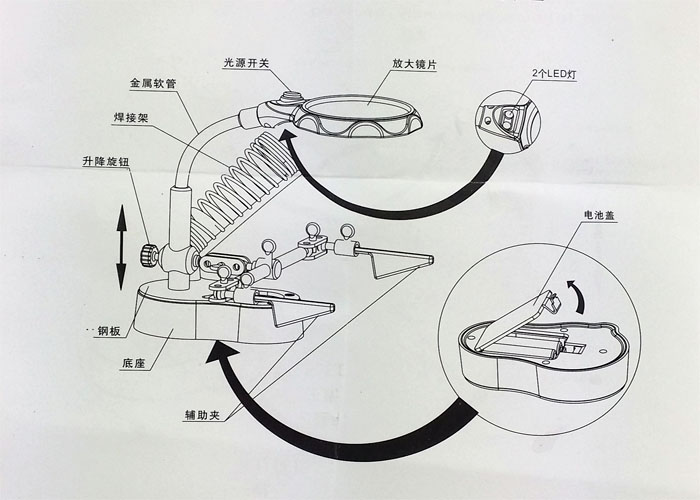 光源开关
放大镜片
2个LED灯
金属软管
焊接架
升降旋钮
电池盖
钢板
底座
辅助夹