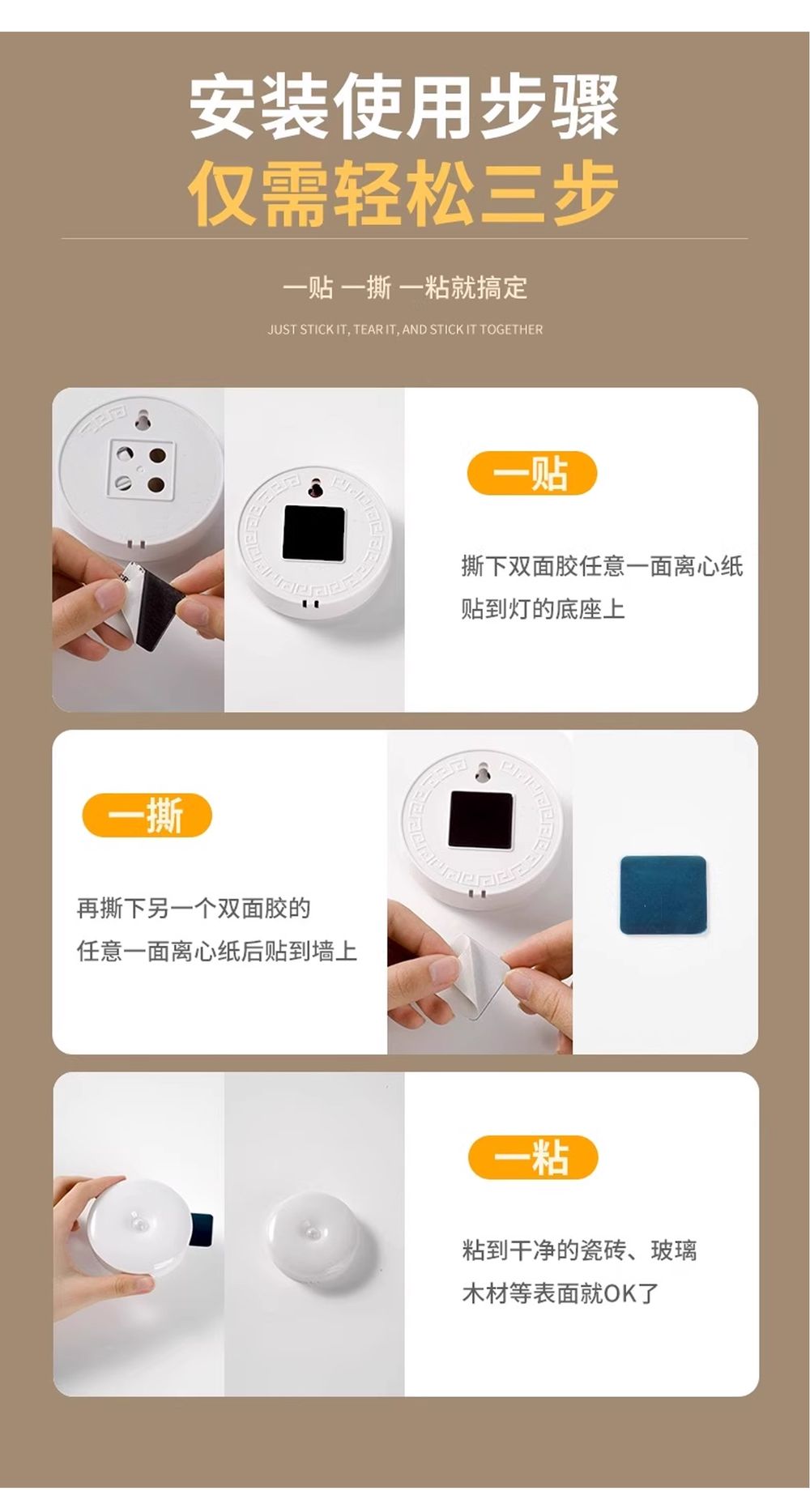 安装使用步骤
仅需轻松三步

一贴 一撕 一粘就搞定

JUST STICK IT, TEAR IT, AND STICK IT TOGETHER

一贴

撕下双面胶任意一面离心纸
贴到灯的底座上

一撕

再撕下另一个双面胶的
任意一面离心纸后贴到墙上

一粘

粘到干净的瓷砖、玻璃
木材等表面就OK了